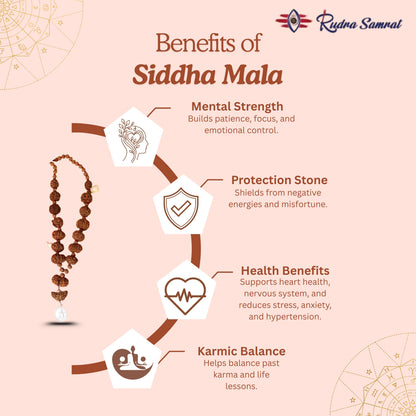 Rudra Samrat

Benefits of
Siddha Mala

Mental Strength
Builds patience, focus, and emotional control.

Protection Stone
Shields from negative energies and misfortune.

Health Benefits
Supports heart health, nervous system, and reduces stress, anxiety, and hypertension.

Karmic Balance
Helps balance past karma and life lessons.