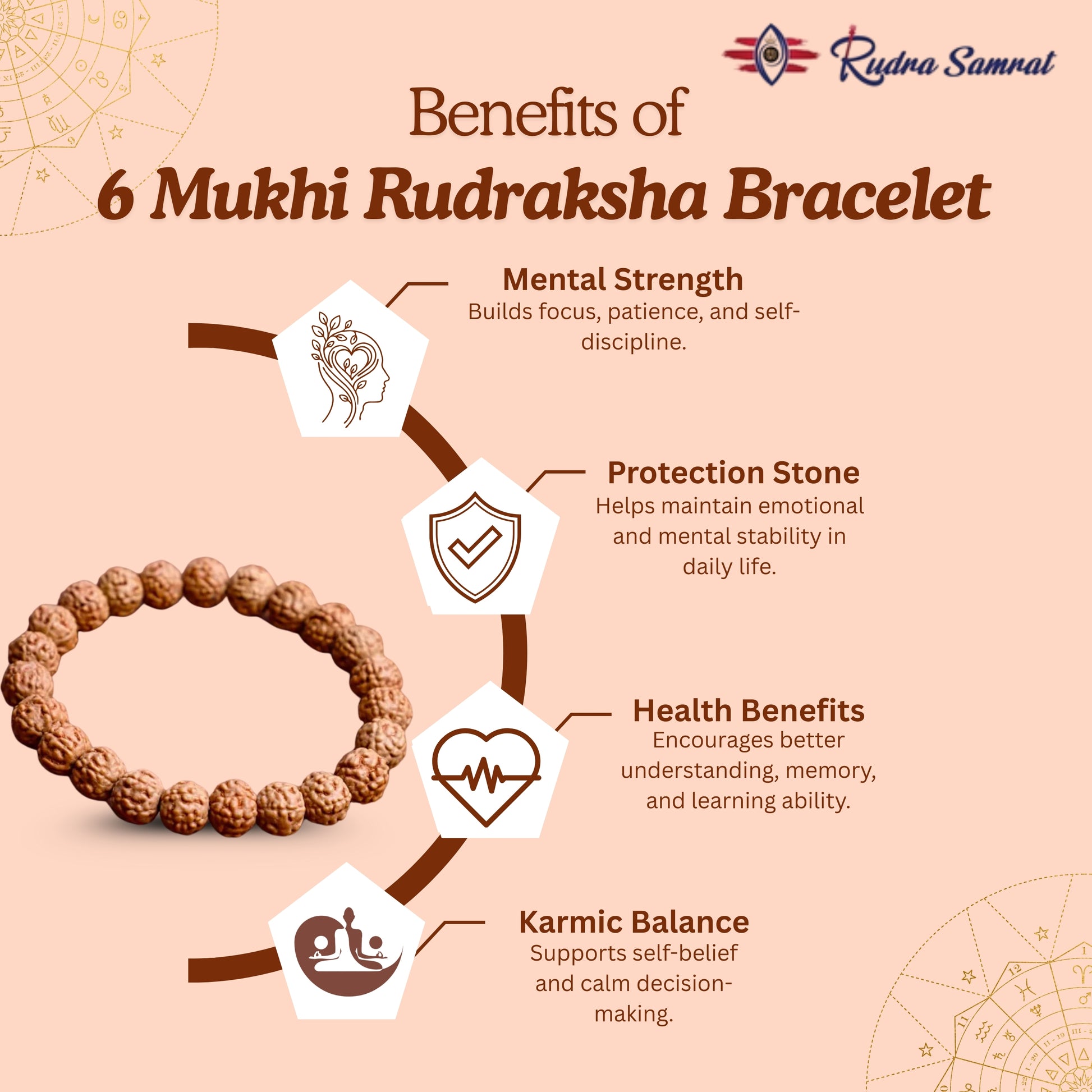 Rudra Samrat

Benefits of
6 Mukhi Rudraksha Bracelet

Mental Strength
Builds focus, patience, and self-discipline.

Protection Stone
Helps maintain emotional and mental stability in daily life.

Health Benefits
Encourages better understanding, memory, and learning ability.

Karmic Balance
Supports self-belief and calm decision-making.